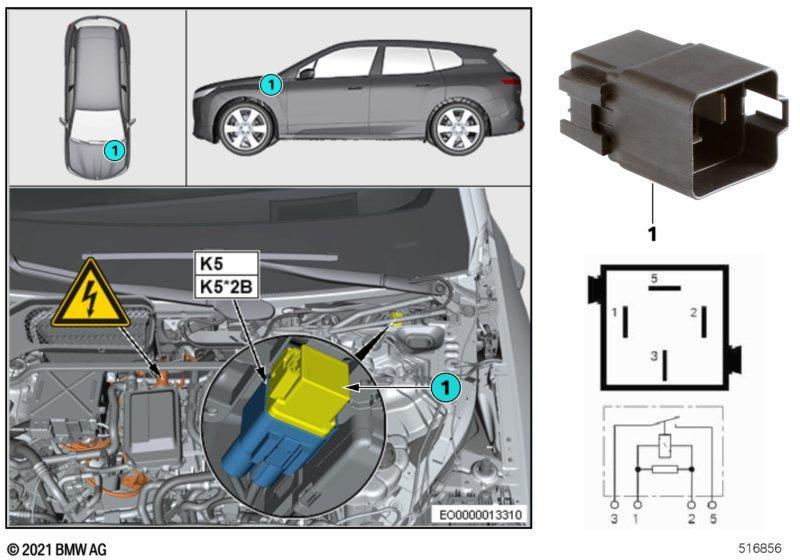 1

1

K5
K5*2B

1

EO0000013310

1

5
1
2
3

3 1 2 5

© 2021 BMW AG

516856