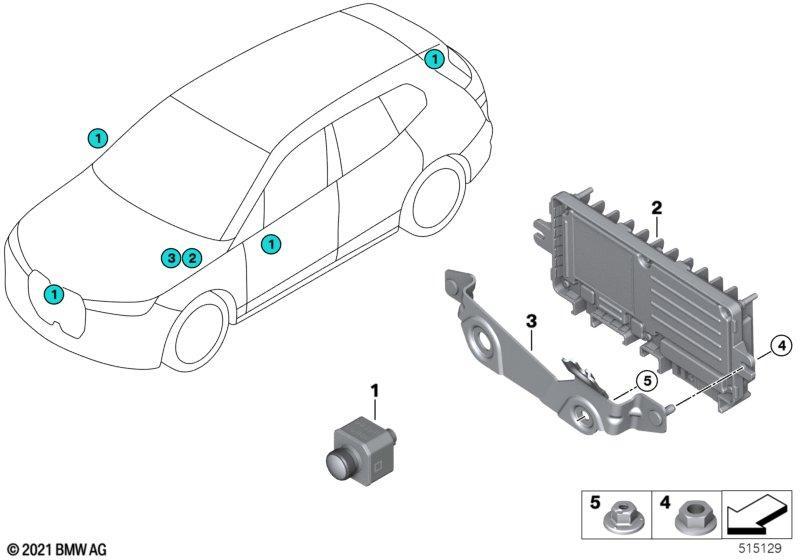 1
1
3 2
1
1
2
3
4
5
1
5 4
© 2021 BMW AG
515129