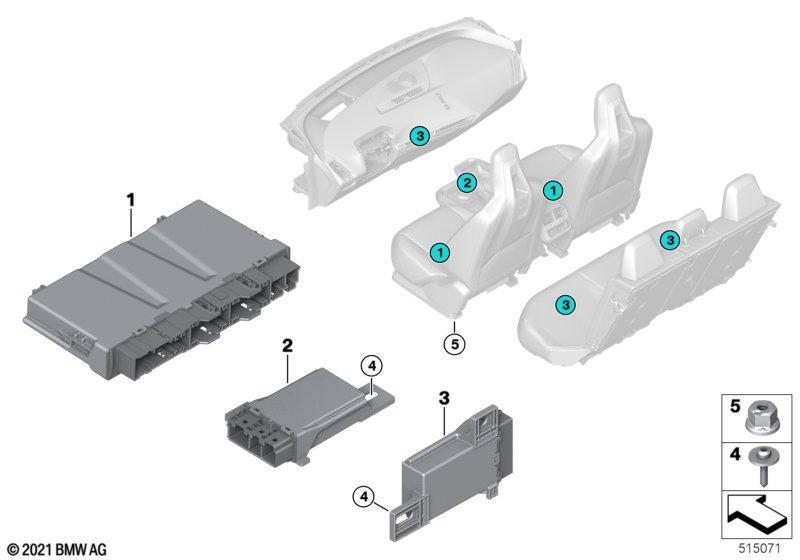 3
2
1
1
1
3
3
5
2
4
3
4
5
4
© 2021 BMW AG
515071