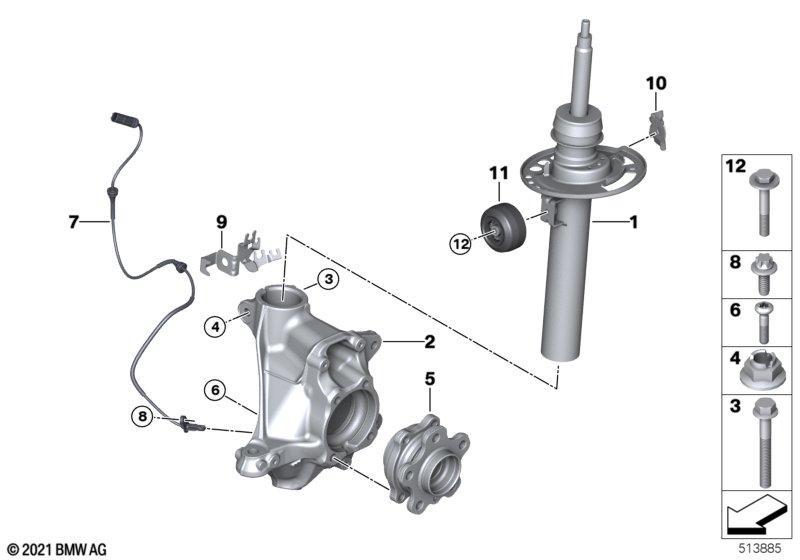 10
11
12
1
7
9
3
4
2
6
5
8
12
8
6
4
3
© 2021 BMW AG
513885