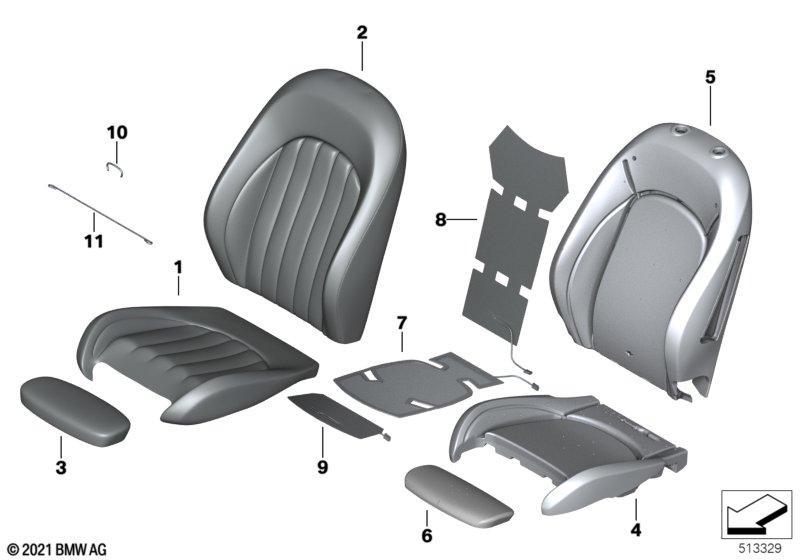 2

5

10

11

8

1

7

3

9

6

4

© 2021 BMW AG

513329