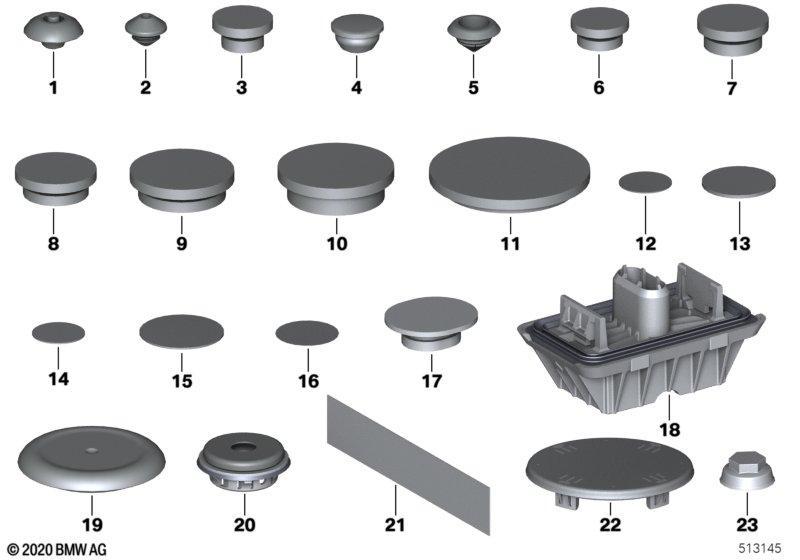 1 2 3 4 5 6 7

8 9 10 11 12 13

14 15 16 17 18

19 20 21 22 23

© 2020 BMW AG

513145