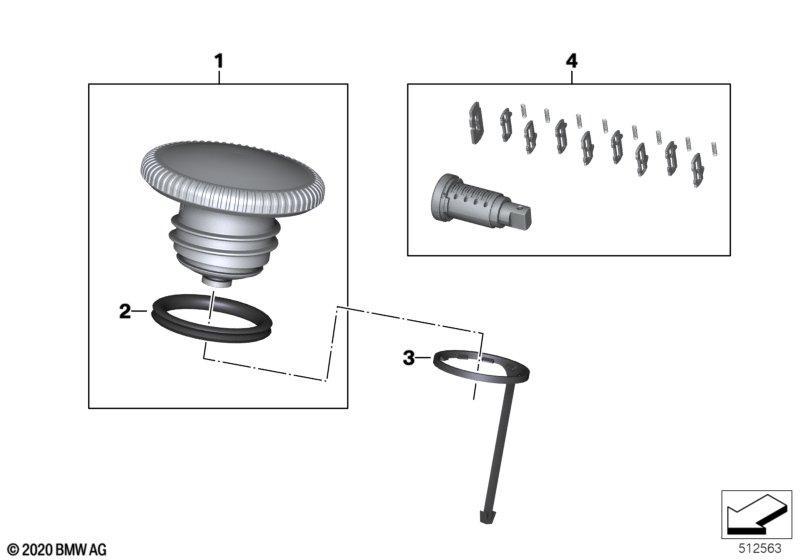 1

4

2

3

© 2020 BMW AG

512563