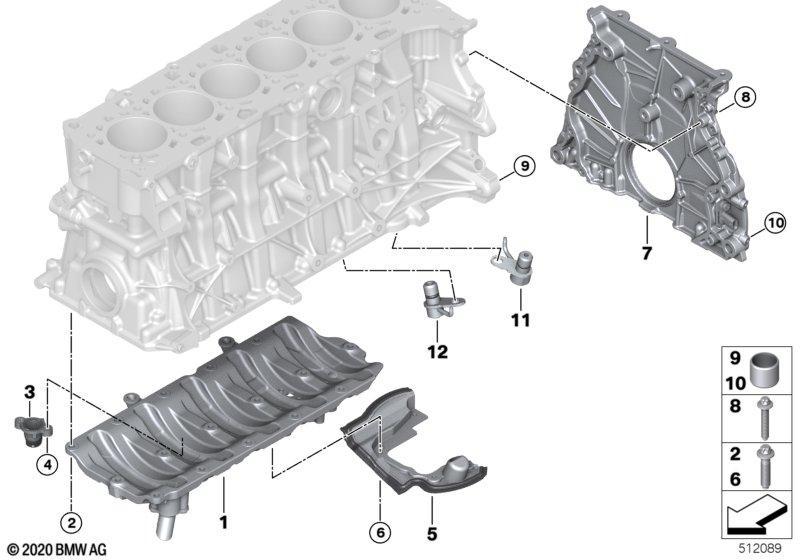 8
9
10
7
11
12
3
4
2
1
6
5
9
10
8
2
6
© 2020 BMW AG
512089