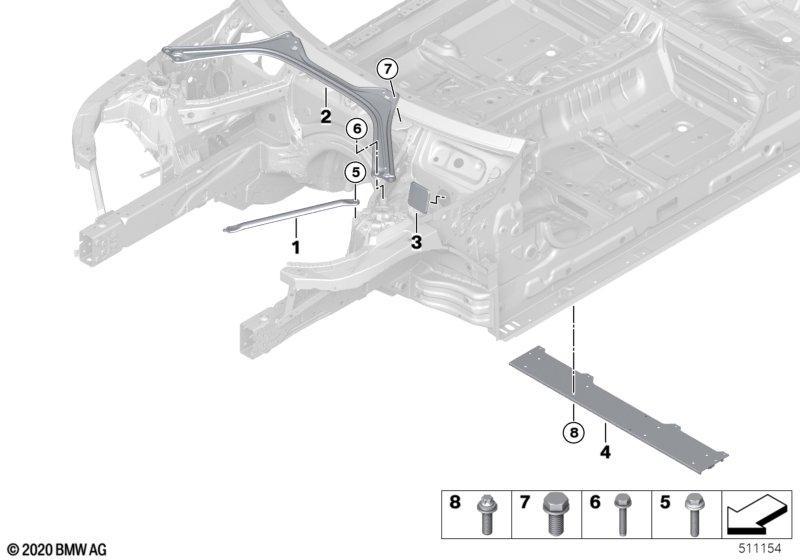 7
2
6
5
1
3
8
4
8 7 6 5
© 2020 BMW AG
511154