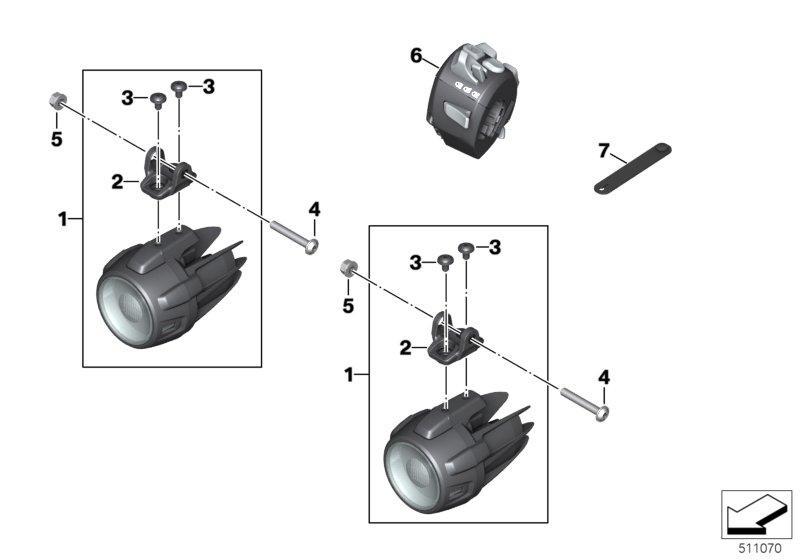 6
3
3
5
7
2
1
4
3
3
5
2
1
4
511070