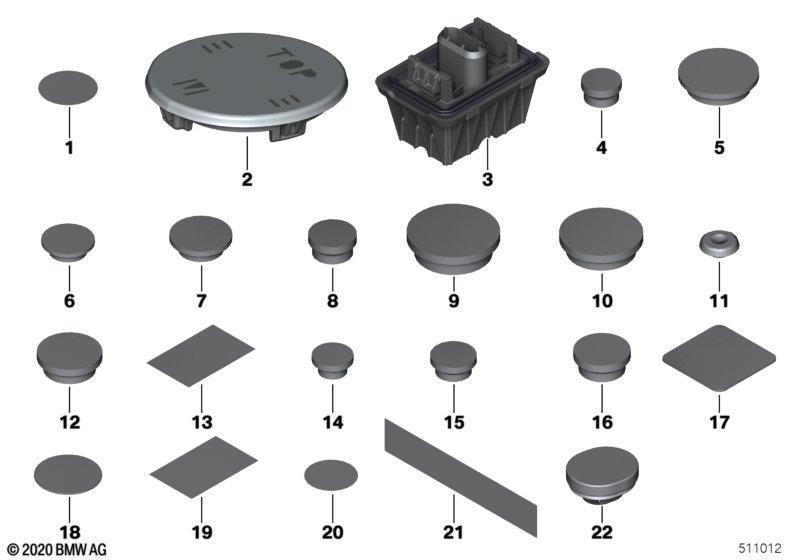 TOP

1

2

3

4

5

6

7

8

9

10

11

12

13

14

15

16

17

18

19

20

21

22

© 2020 BMW AG

511012