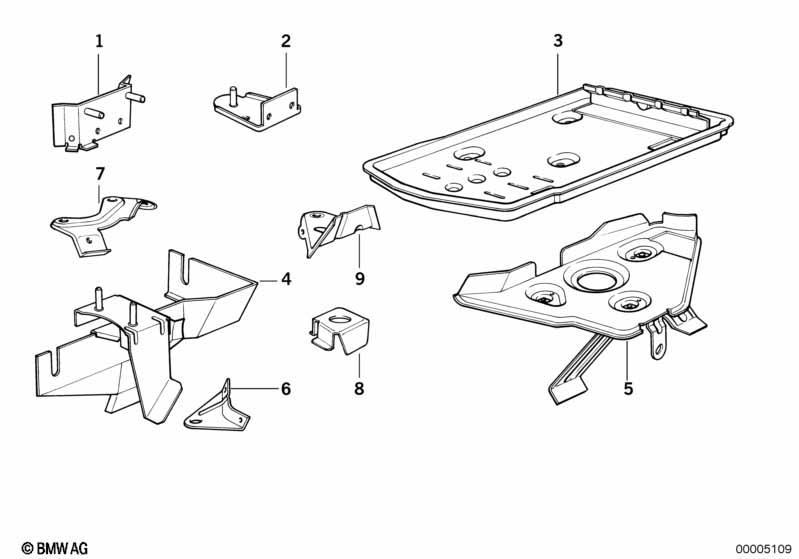 1
2
3
7
4
9
8
6
5
© BMW AG
00005109