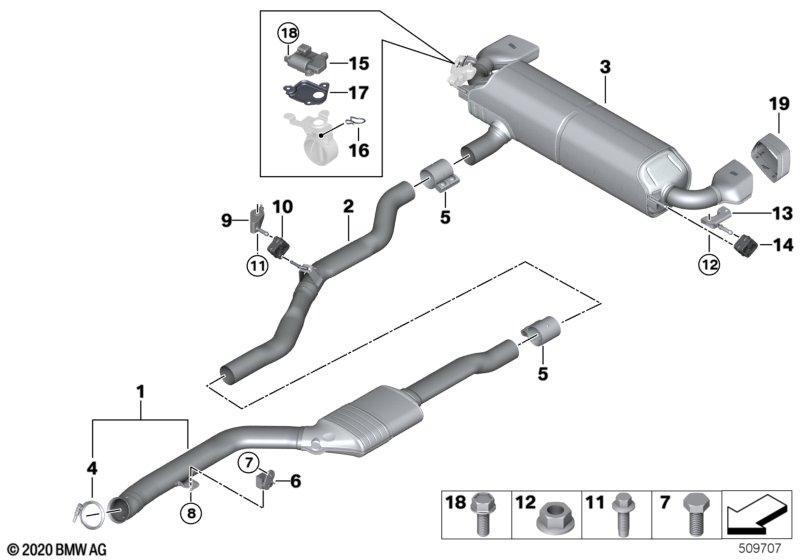 18
15
17
16
3
19
9
10
2
5
13
11
12
14
5
1
4
7
6
8
18
12
11
7
© 2020 BMW AG
509707