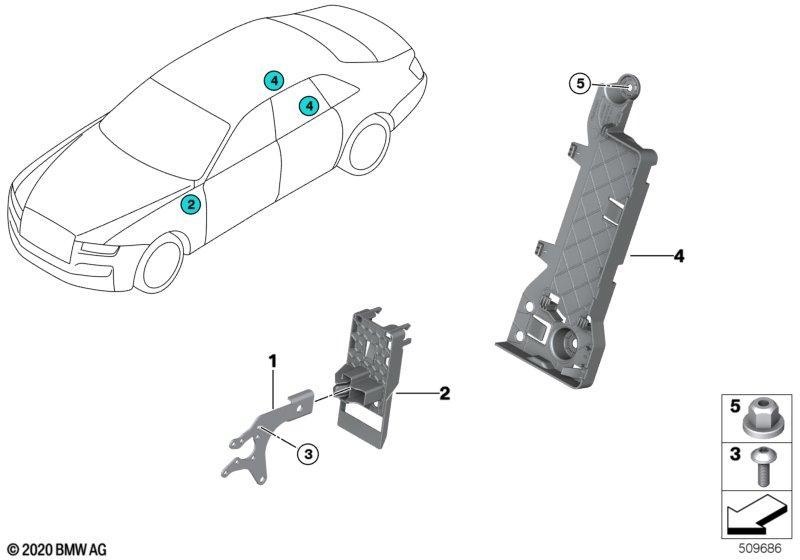 4
4
2
5
4
1
2
3
5
3
© 2020 BMW AG
509686