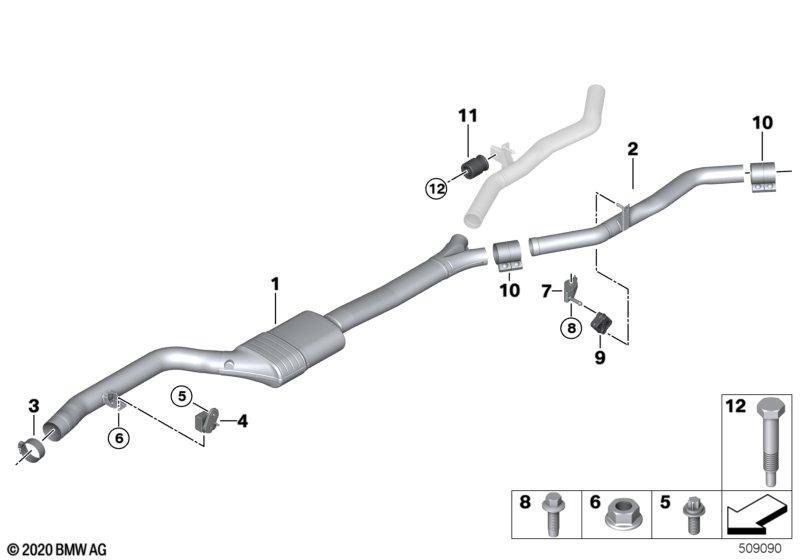 11
10
2
12
1
10
7
8
9
3
5
4
6
12
8
6
5
© 2020 BMW AG
509090