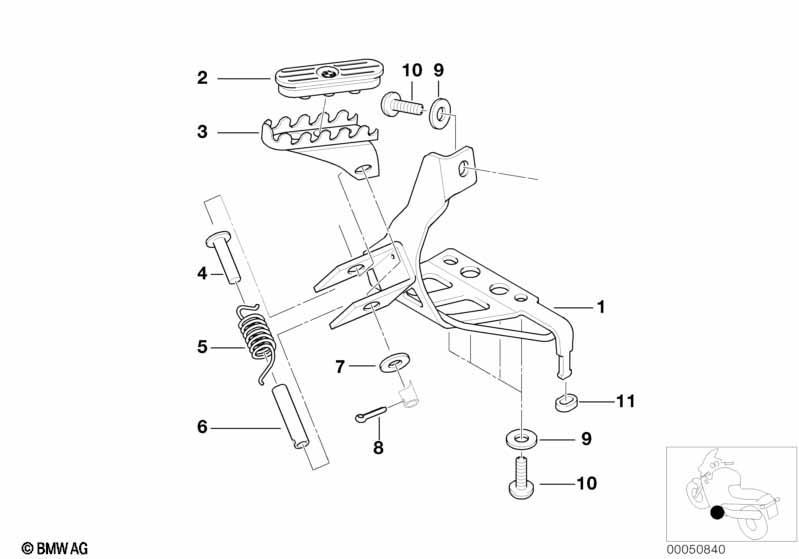 2
10
9
3
4
1
5
7
11
6
8
9
10
© BMW AG
00050840