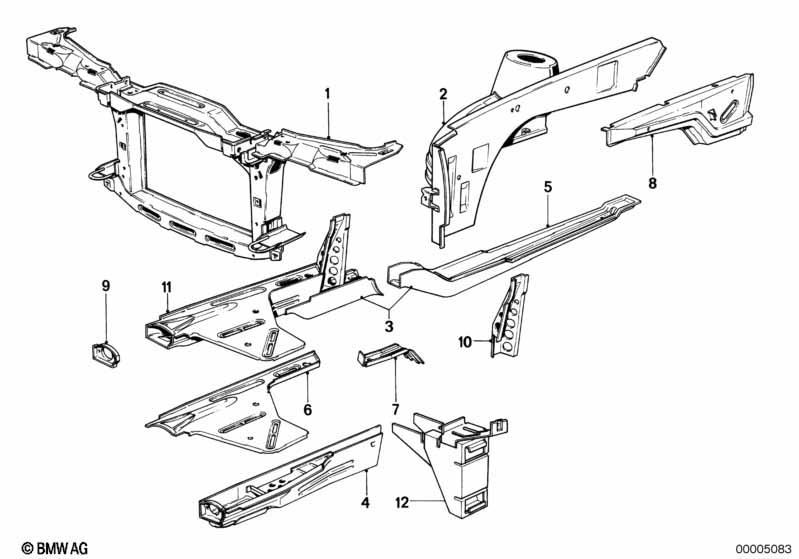 1
2
8
5
9
11
3
10
6
7
4
12
© BMW AG
00005083