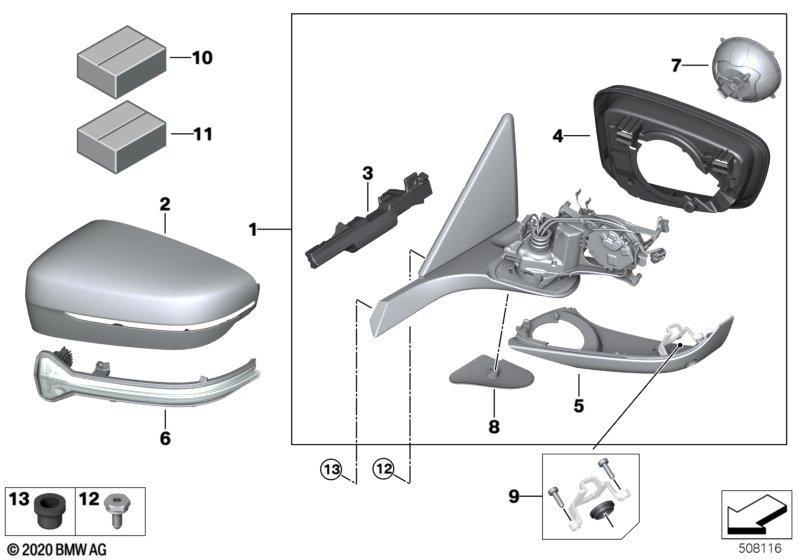 10
11
7
4
3
2
1
5
8
6
13
12
9
13
12
© 2020 BMW AG
508116