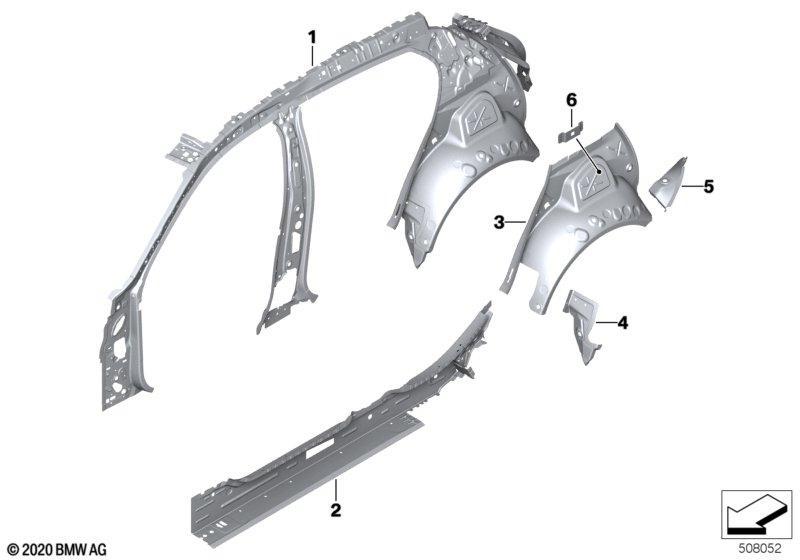 1
6
5
3
4
2
© 2020 BMW AG
508052