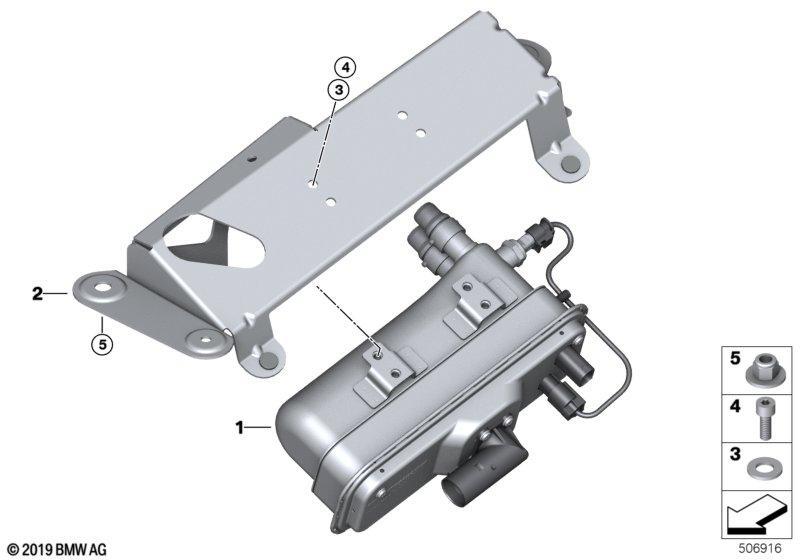 4
3
2
5
1
5
4
3
© 2019 BMW AG
506916