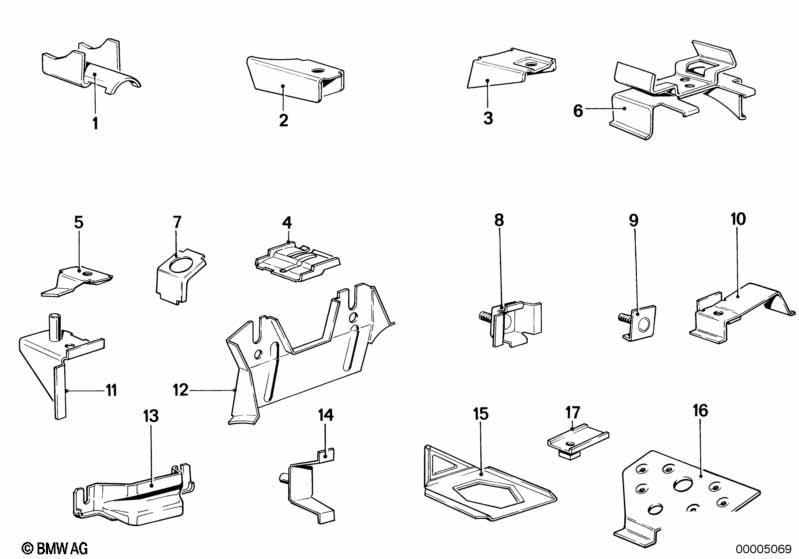 1
2
3
6
5
7
4
8
9
10
11
12
13
14
15
17
16
© BMW AG
00005069