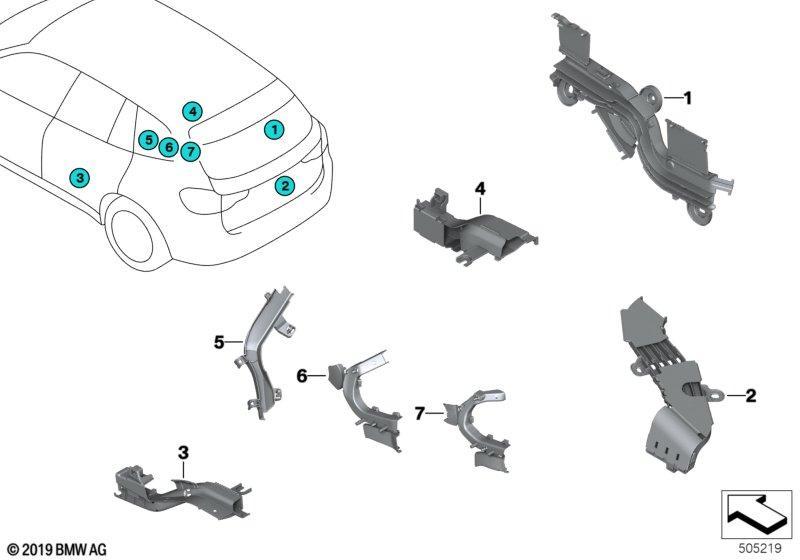 4
1
5
6
7
3
2
1
4
5
6
7
2
3
© 2019 BMW AG
505219