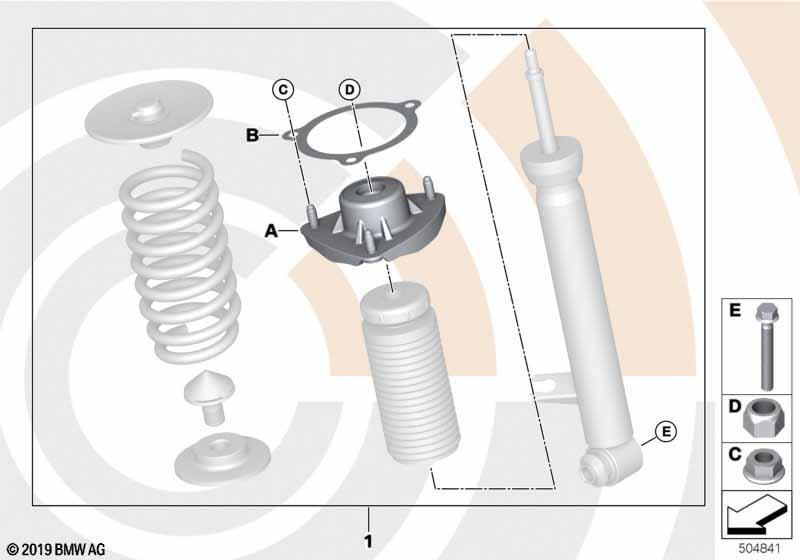 C
D
B
A
E
E
D
C
1
© 2019 BMW AG
504841