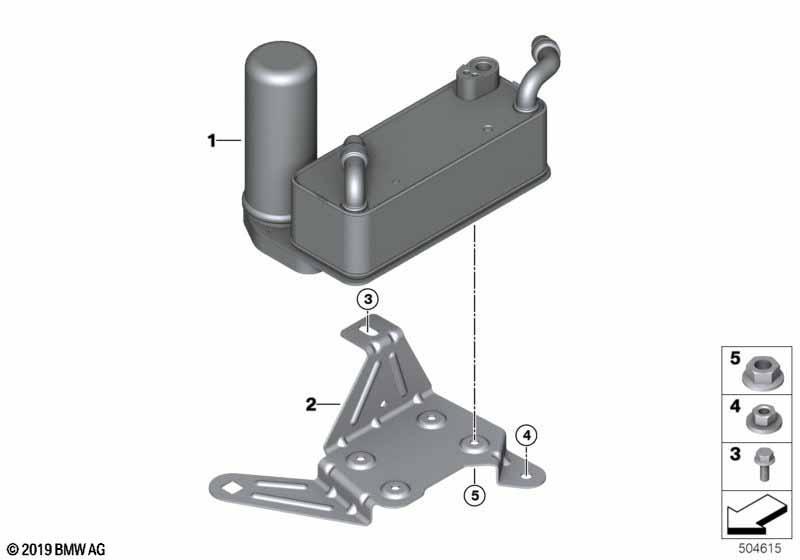 1

3

2

4

5

5

4

3

© 2019 BMW AG

504615