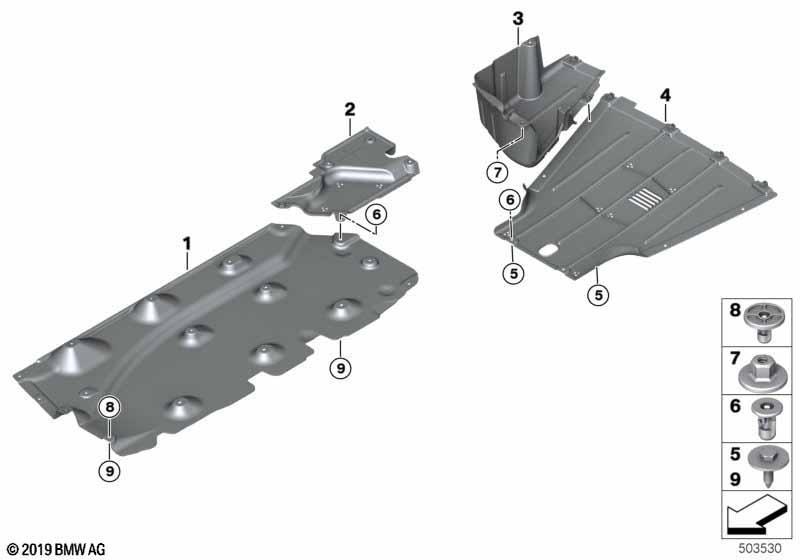 3
2
4
7
6
6
1
5
5
9
8
9
8
7
6
5
9
© 2019 BMW AG
503530