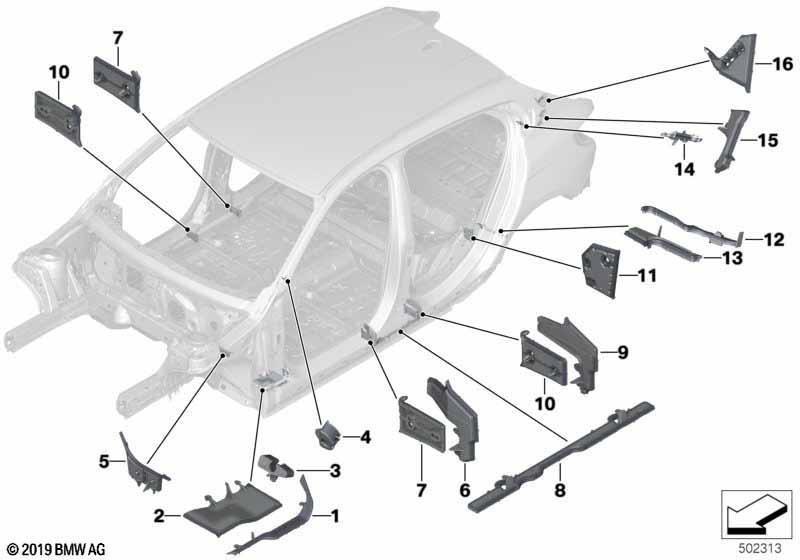 7
10
16
15
14
12
13
11
9
10
4
5
3
7
6
8
2
1
© 2019 BMW AG
502313