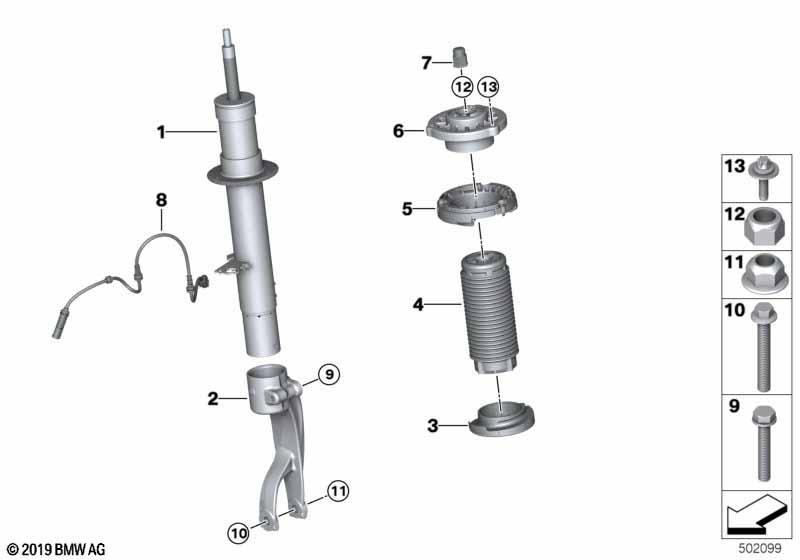 1
8
2
9
11
10
7
12
13
6
5
4
3
13
12
11
10
9
© 2019 BMW AG
502099