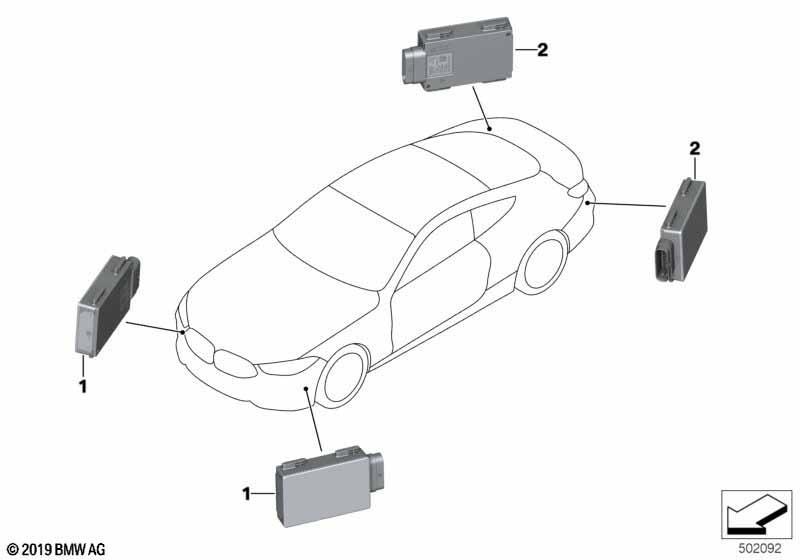 2

2

1

1

© 2019 BMW AG

502092