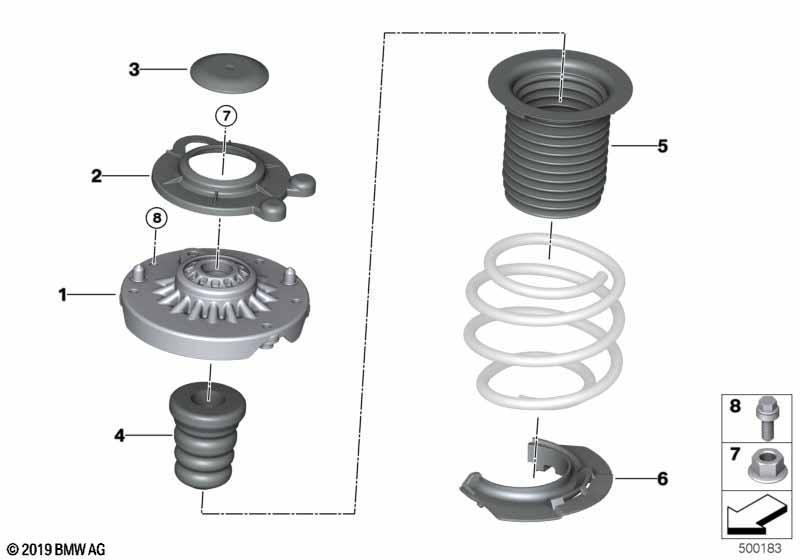 3
7
2
8
1
4
5
6
8
7
© 2019 BMW AG
500183