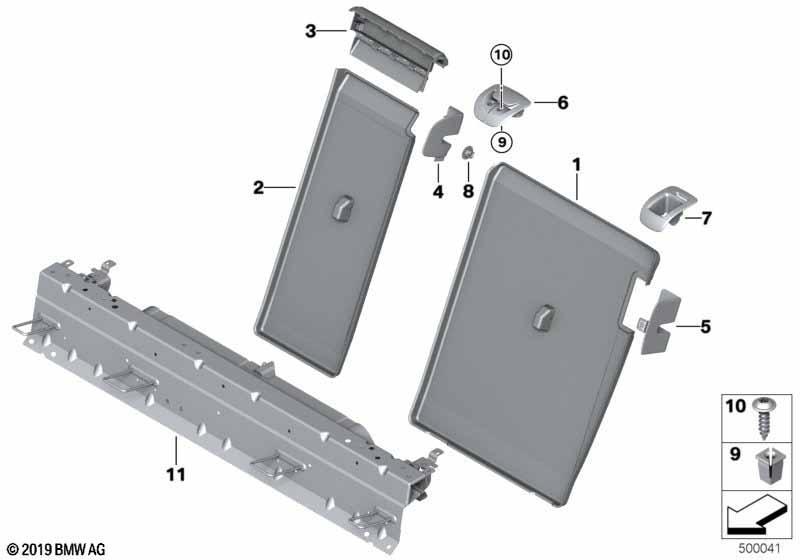 3
10
6
9
2
4
8
1
7
5
11
10
9
© 2019 BMW AG
500041