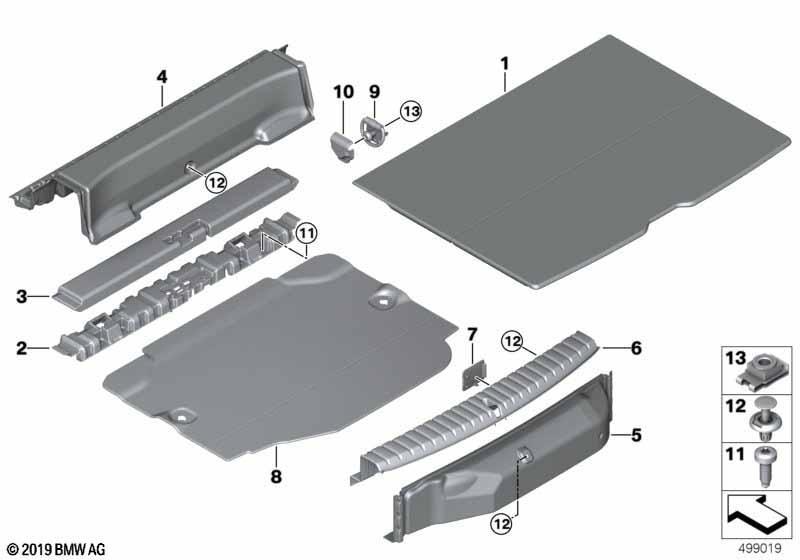 4
10
9
13
1
12
11
3
2
7
12
6
8
5
12
13
12
11
© 2019 BMW AG
499019