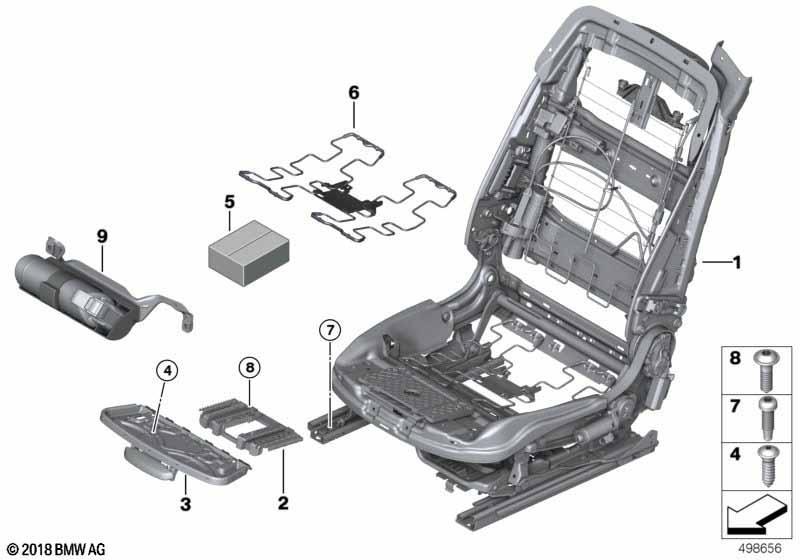 6
5
9
1
7
4
8
3
2
8
7
4
© 2018 BMW AG
498656