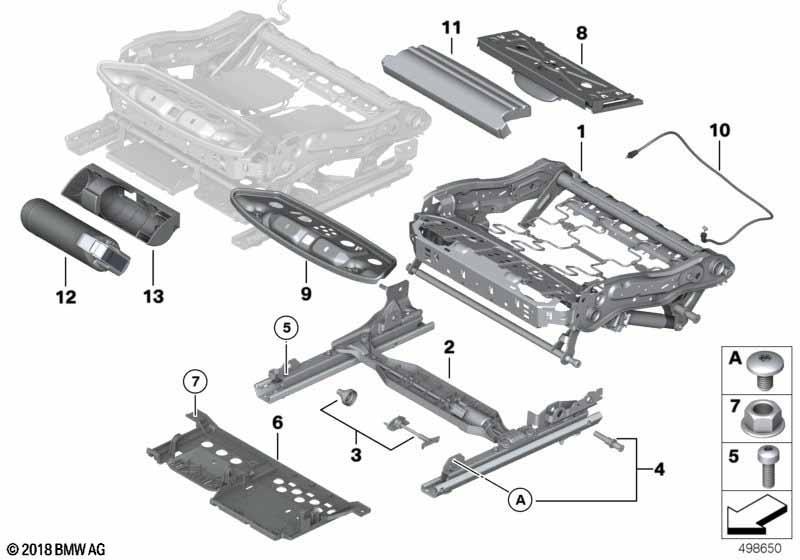 11
8
1
10
12
13
9
5
2
7
6
3
4
A
A
7
5
© 2018 BMW AG
498650