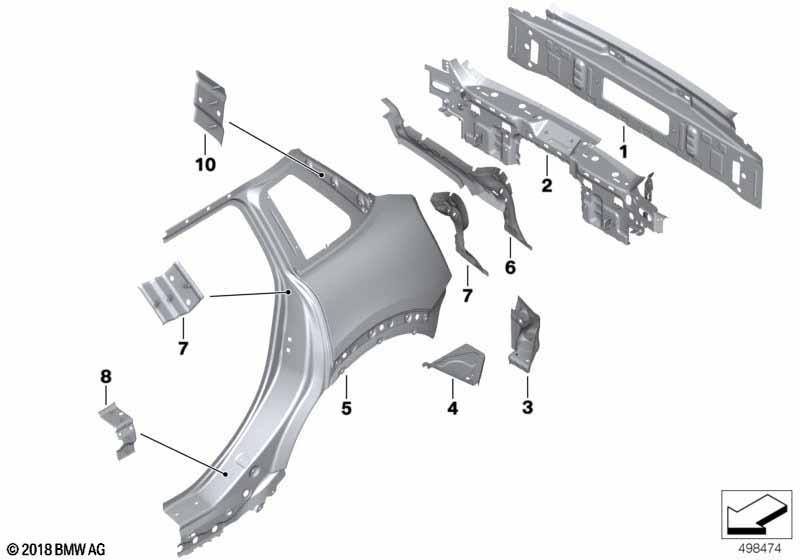 1
2
10
6
7
7
8
5
4
3
© 2018 BMW AG
498474