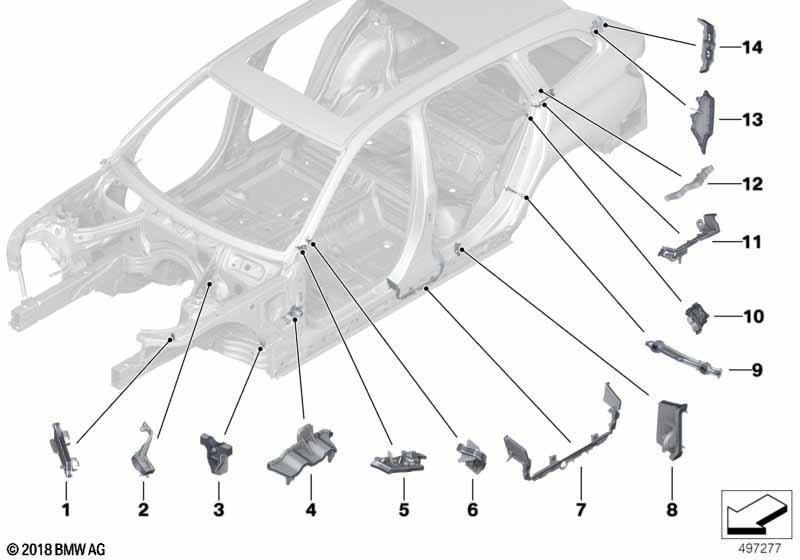 14
13
12
11
10
9
1
2
3
4
5
6
7
8
© 2018 BMW AG
497277