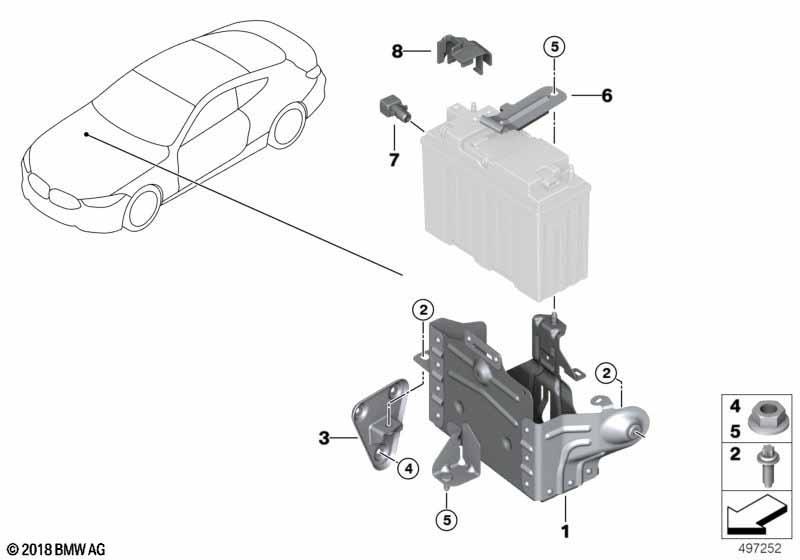 8
5
6
7
2
2
3
4
5
1
4
5
2
© 2018 BMW AG
497252