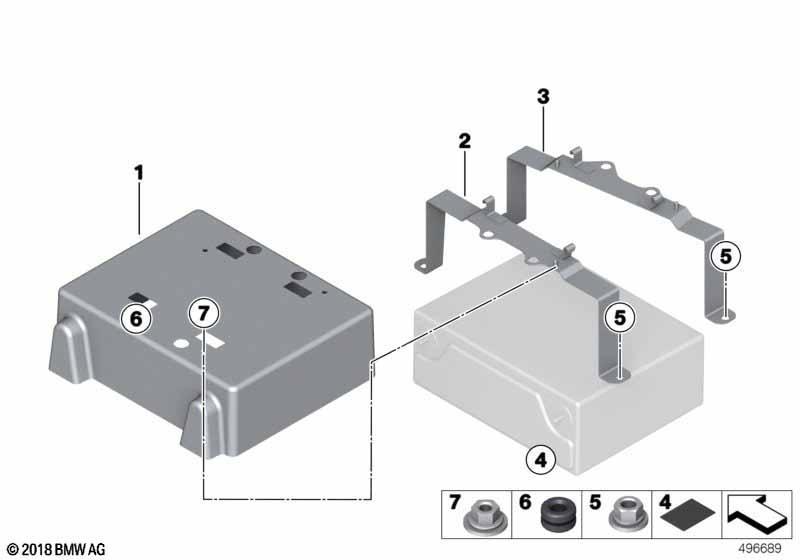 3
2
1
5
6
7
5
4
7
6
5
4
© 2018 BMW AG
496689