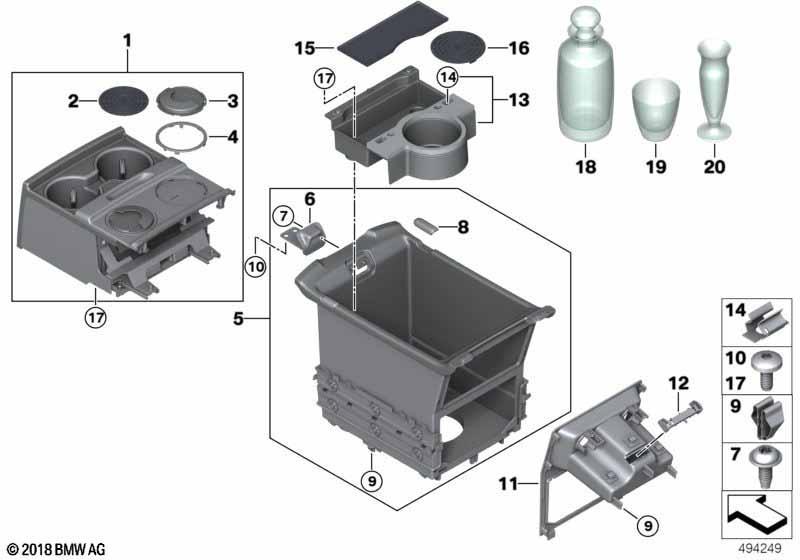 1
2
3
4
17
15
16
17
14
13
18
19
20
6
7
8
10
5
9
12
11
9
14
10
17
9
7
© 2018 BMW AG
494249