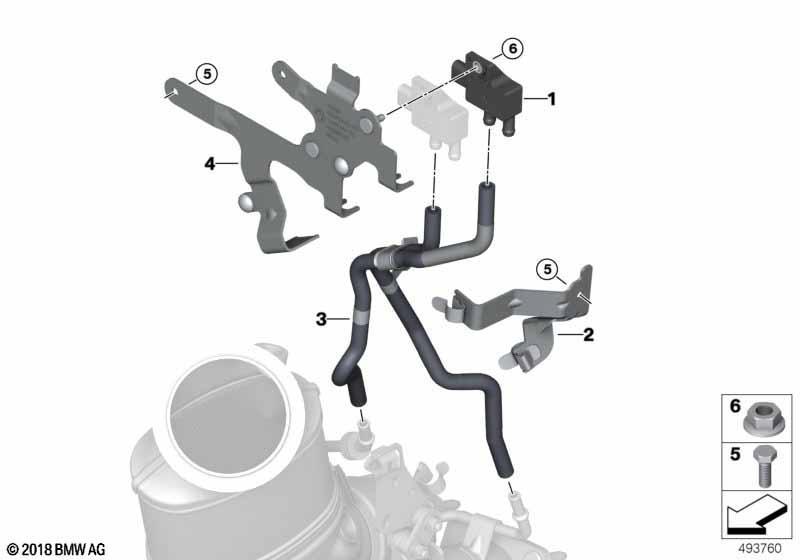 5
6
1
4
5
3
2
6
5
© 2018 BMW AG
493760