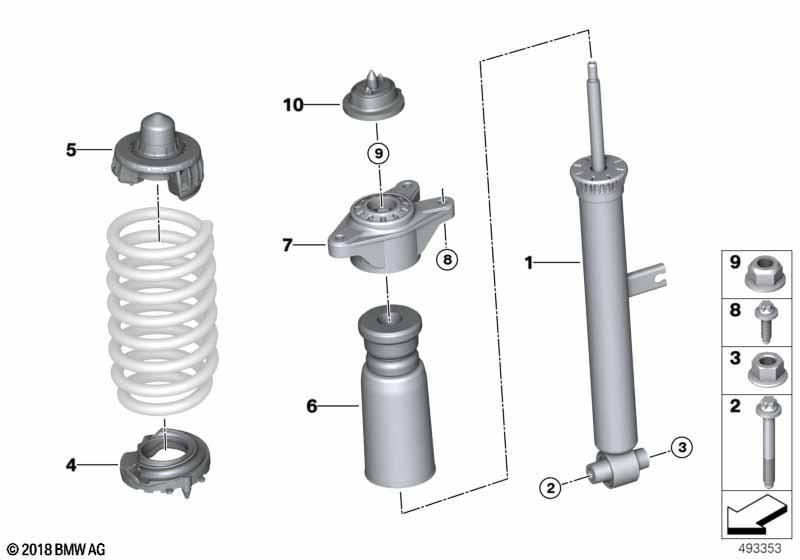 10
5
9
7
8
1
6
4
2
3
9
8
3
2
© 2018 BMW AG
493353