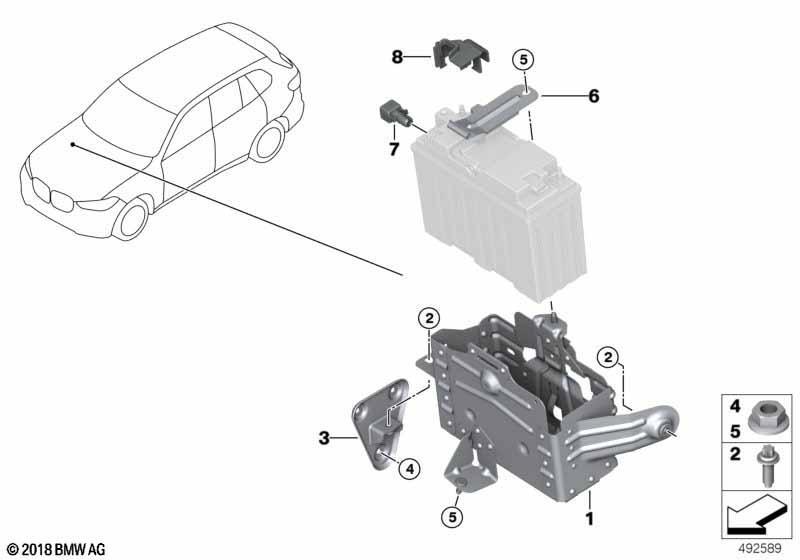 8
5
6
7
2
2
3
4
5
1
4
5
2
© 2018 BMW AG
492589