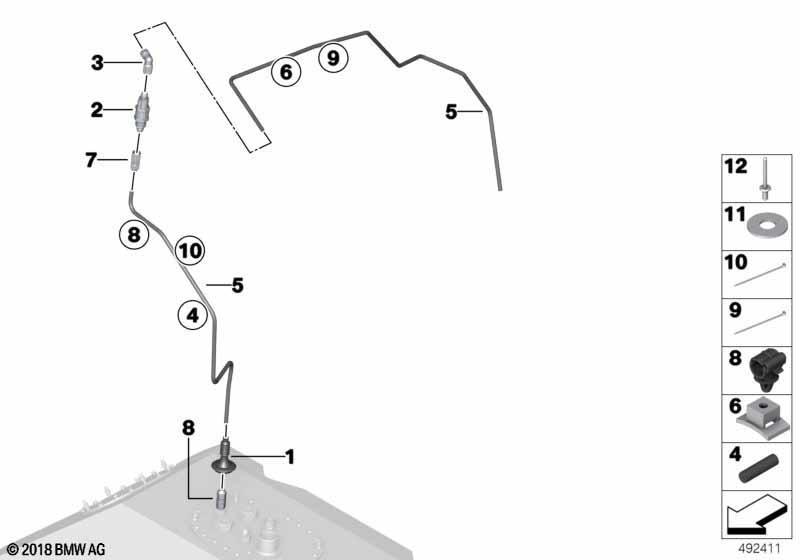 3
2
7
6
9
5
8
10
5
4
8
1
12
11
10
9
8
6
4
© 2018 BMW AG
492411