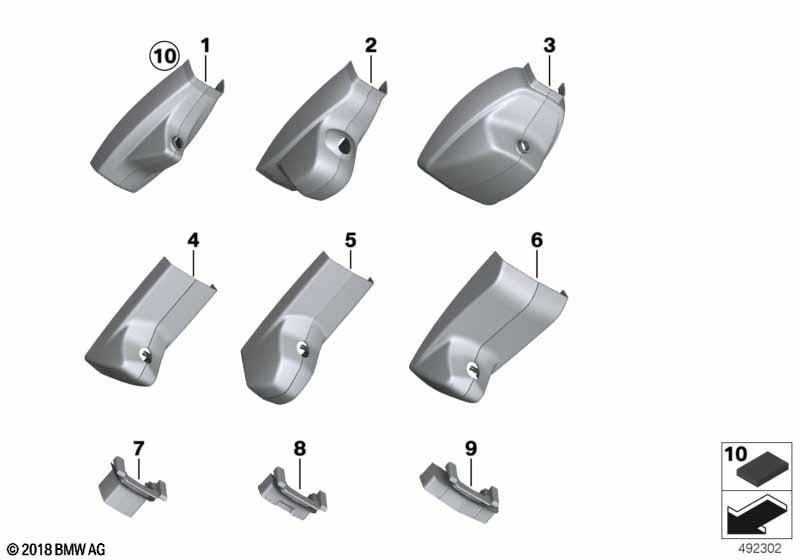 10
1
2
3
4
5
6
7
8
9
10
© 2018 BMW AG
492302