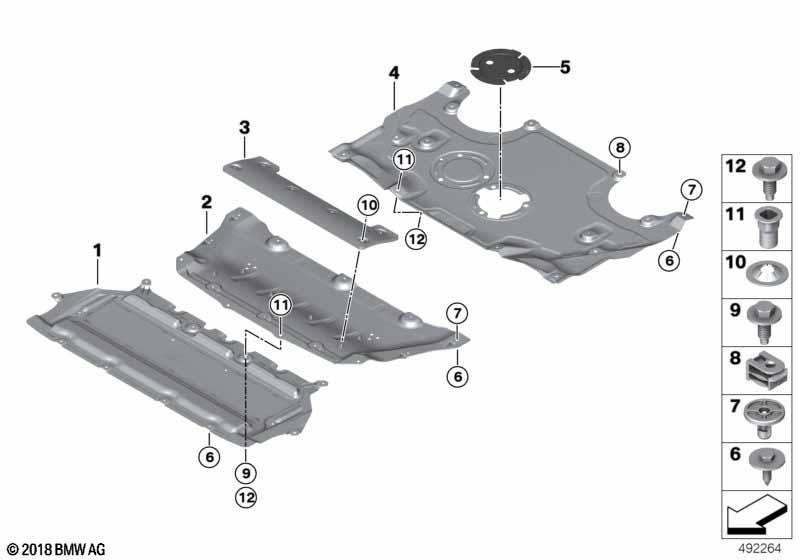 5
4
3
8
11
7
10
2
12
6
1
11
7
6
6
9
12
12
11
10
9
8
7
6
© 2018 BMW AG
492264