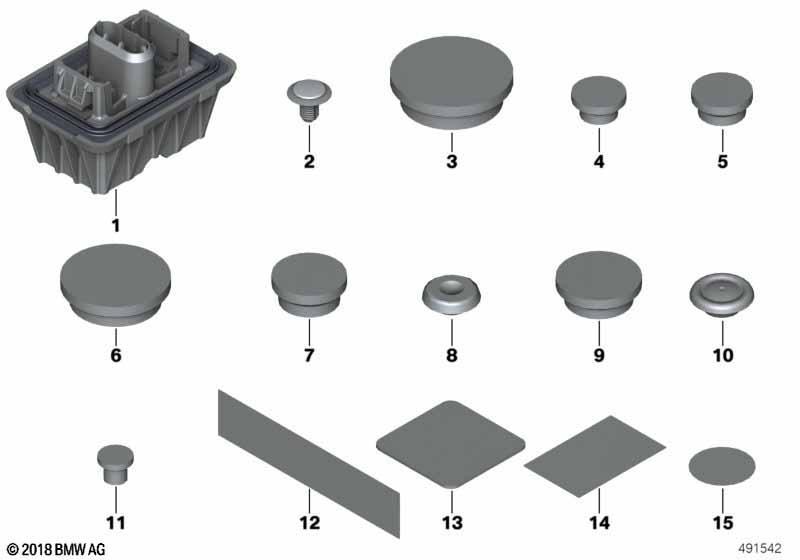 1
2
3
4
5
6
7
8
9
10
11
12
13
14
15
© 2018 BMW AG
491542