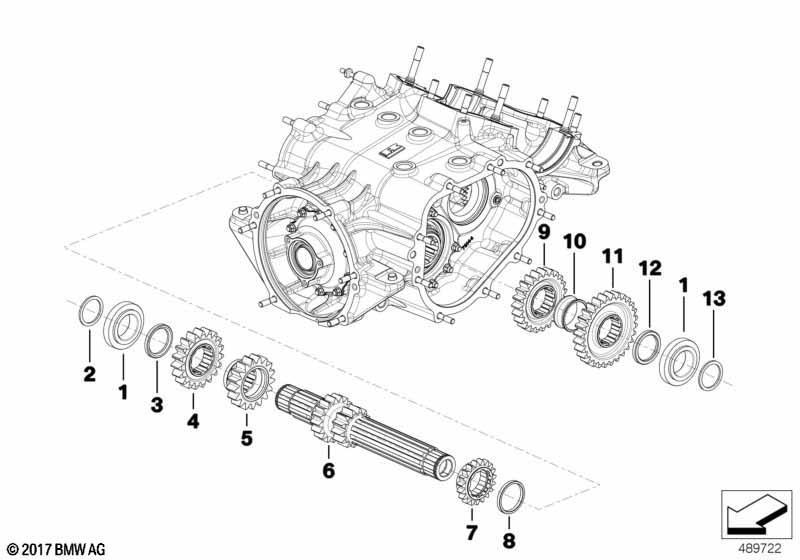 9
10
11
12
1
13
2
1
3
4
5
6
7
8
© 2017 BMW AG
489722