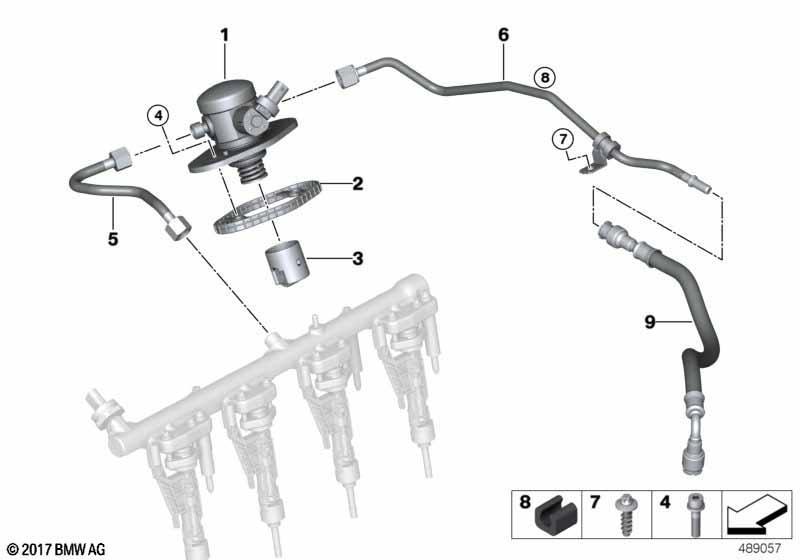 1
6
8
4
7
2
5
3
9
8
7
4
© 2017 BMW AG
489057