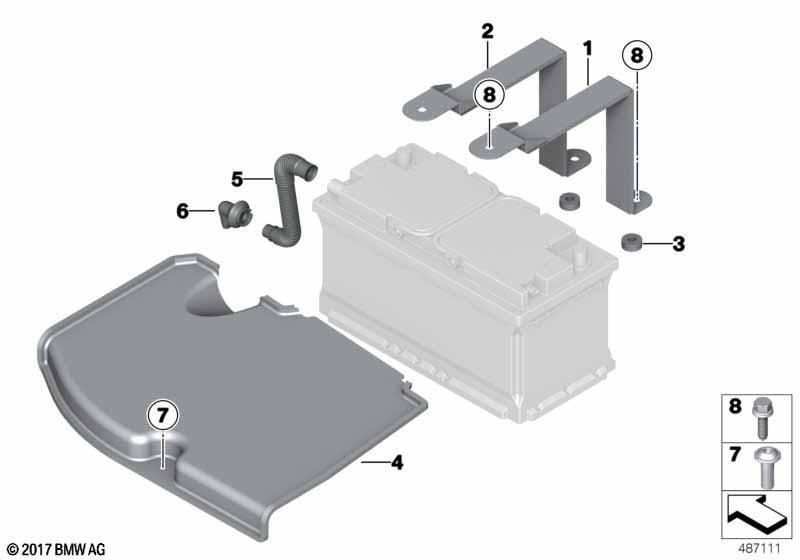 2
1
8
8
5
6
3
7
4
8
7
© 2017 BMW AG
487111