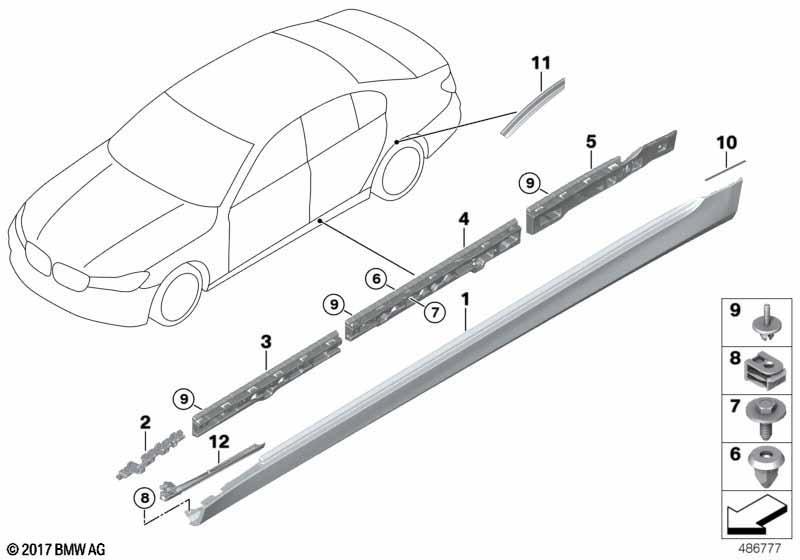 11
5
10
9
4
6
9
7
1
3
9
2
12
8
9
8
7
6
© 2017 BMW AG
486777