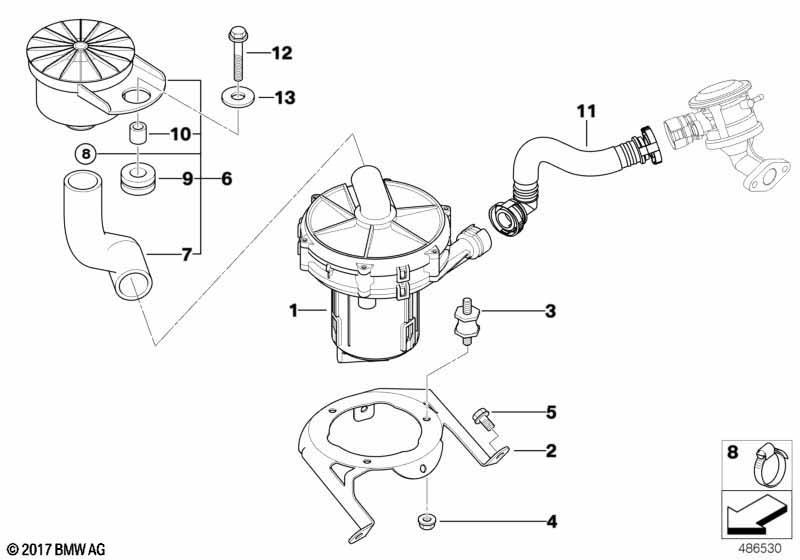 12

13

11

10

8

9

6

7

1

3

5

2

4

8

© 2017 BMW AG

486530